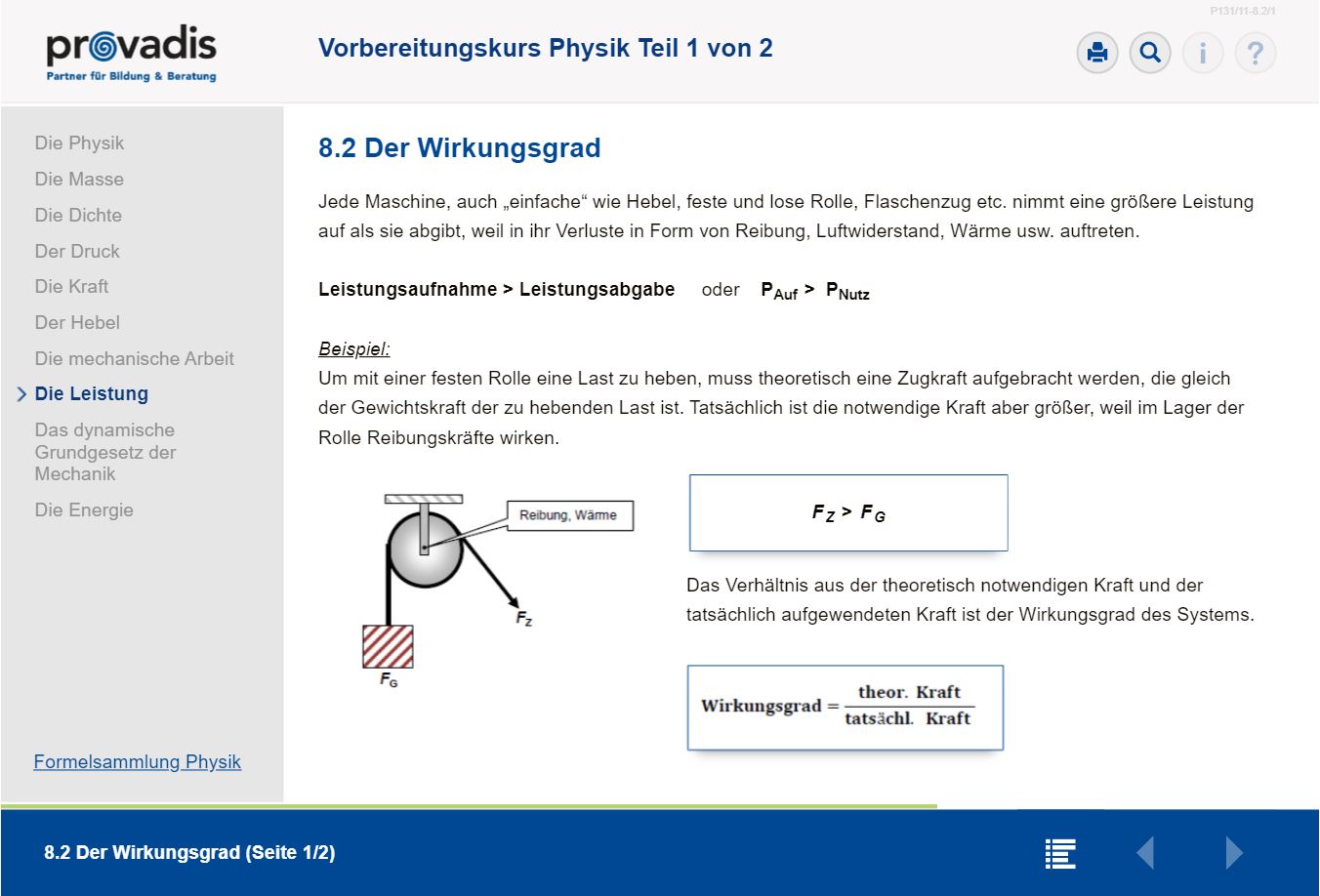 provadis
Partner für Bildung & Beratung

Vorbereitungskurs Physik Teil 1 von 2

P131/11-8.2/1

Die Physik
Die Masse
Die Dichte
Der Druck
Die Kraft
Der Hebel
Die mechanische Arbeit
Die Leistung
Das dynamische Grundgesetz der Mechanik
Die Energie

Formelsammlung Physik

8.2 Der Wirkungsgrad

Jede Maschine, auch „einfache“ wie Hebel, feste und lose Rolle, Flaschenzug etc. nimmt eine größere Leistung auf als sie abgibt, weil in ihr Verluste in Form von Reibung, Luftwiderstand, Wärme usw. auftreten.

Leistungsaufnahme > Leistungsabgabe oder $P_{Auf} > P_{Nutz}$

Beispiel:
Um mit einer festen Rolle eine Last zu heben, muss theoretisch eine Zugkraft aufgebracht werden, die gleich der Gewichtskraft der zu hebenden Last ist. Tatsächlich ist die notwendige Kraft aber größer, weil im Lager der Rolle Reibungskräfte wirken.

Reibung, Wärme
$F_Z$
$F_G$

$F_Z > F_G$

Das Verhältnis aus der theoretisch notwendigen Kraft und der tatsächlich aufgewendeten Kraft ist der Wirkungsgrad des Systems.

$\text{Wirkungsgrad} = \frac{\text{theor. Kraft}}{\text{tatsächl. Kraft}}$

8.2 Der Wirkungsgrad (Seite 1/2)