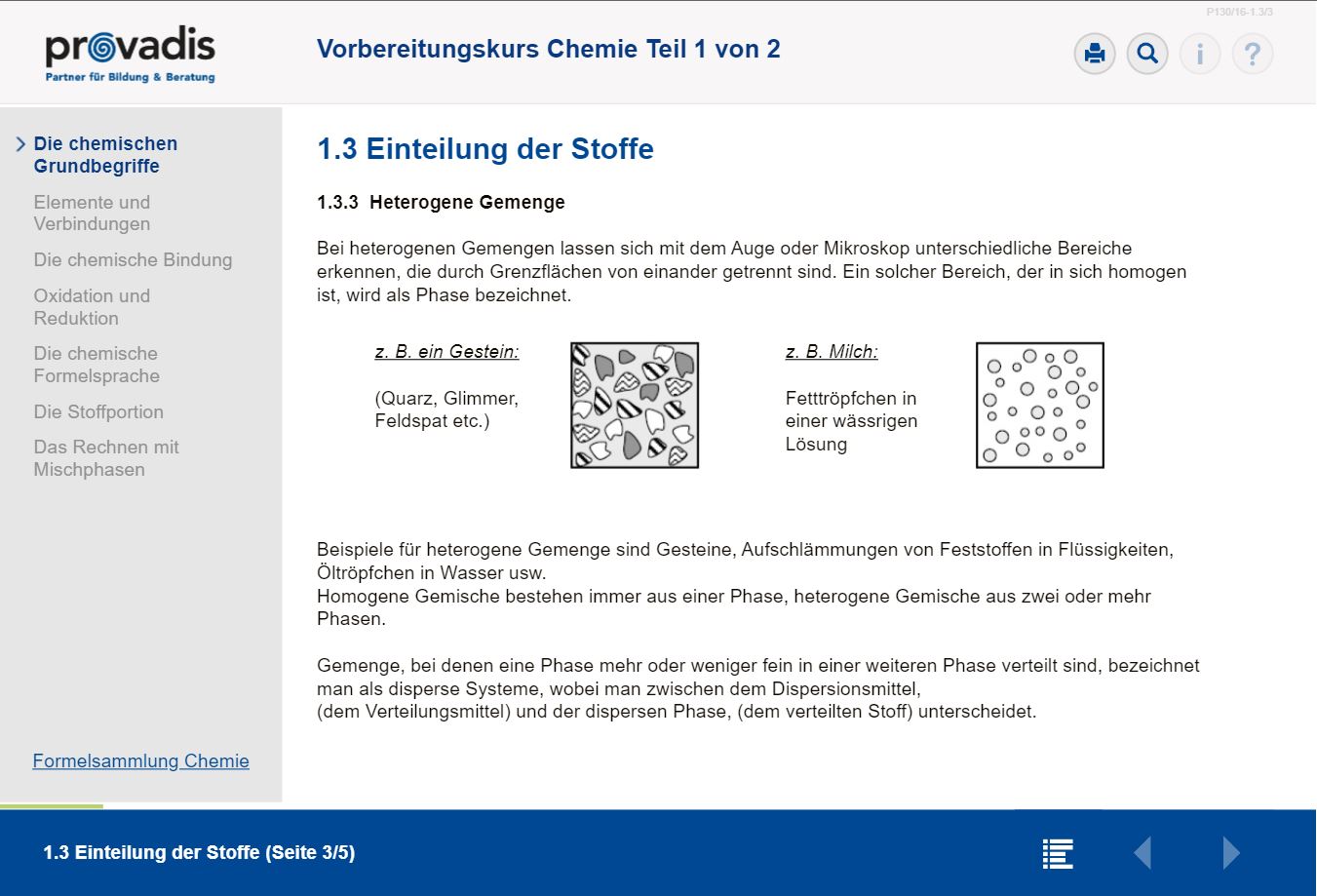 P130/16-1.3/3

provadis
Partner für Bildung & Beratung

Vorbereitungskurs Chemie Teil 1 von 2

i ?

Die chemischen Grundbegriffe

Elemente und Verbindungen

Die chemische Bindung

Oxidation und Reduktion

Die chemische Formelsprache

Die Stoffportion

Das Rechnen mit Mischphasen

Formelsammlung Chemie

1.3 Einteilung der Stoffe

1.3.3 Heterogene Gemenge

Bei heterogenen Gemengen lassen sich mit dem Auge oder Mikroskop unterschiedliche Bereiche erkennen, die durch Grenzflächen von einander getrennt sind. Ein solcher Bereich, der in sich homogen ist, wird als Phase bezeichnet.

z. B. ein Gestein:

(Quarz, Glimmer, Feldspat etc.)

z. B. Milch:

Fetttröpfchen in einer wässrigen Lösung

Beispiele für heterogene Gemenge sind Gesteine, Aufschlämmungen von Feststoffen in Flüssigkeiten, Öltröpfchen in Wasser usw.
Homogene Gemische bestehen immer aus einer Phase, heterogene Gemische aus zwei oder mehr Phasen.

Gemenge, bei denen eine Phase mehr oder weniger fein in einer weiteren Phase verteilt sind, bezeichnet man als disperse Systeme, wobei man zwischen dem Dispersionsmittel,
(dem Verteilungsmittel) und der dispersen Phase, (dem verteilten Stoff) unterscheidet.

1.3 Einteilung der Stoffe (Seite 3/5)